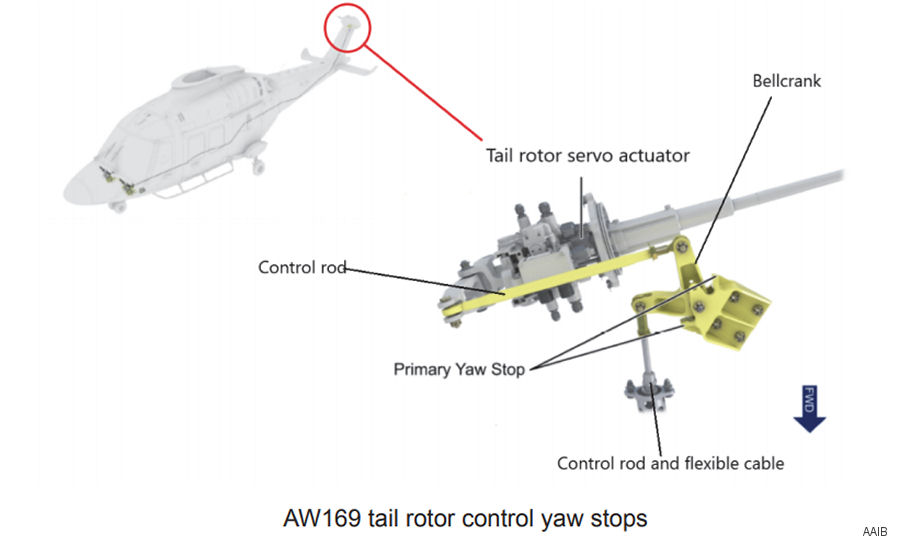 Bellcrank

Tail rotor servo actuator

Control rod

Primary Yaw Stop

FWD

Control rod and flexible cable

AW169 tail rotor control yaw stops

AAIB